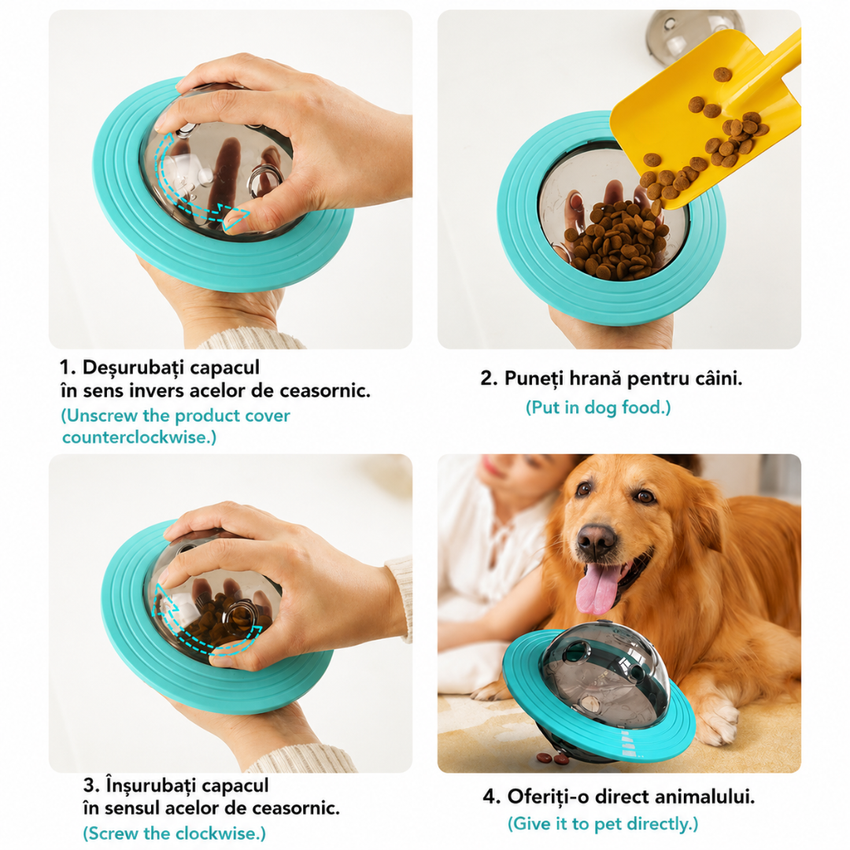 1. Deșurubați capacul în sens invers acelor de ceasornic.
(Unscrew the product cover counterclockwise.)

2. Puneți hrană pentru câini.
(Put in dog food.)

3. Înșurubați capacul în sensul acelor de ceasornic.
(Screw the clockwise.)

4. Oferiți-o direct animalului.
(Give it to pet directly.)